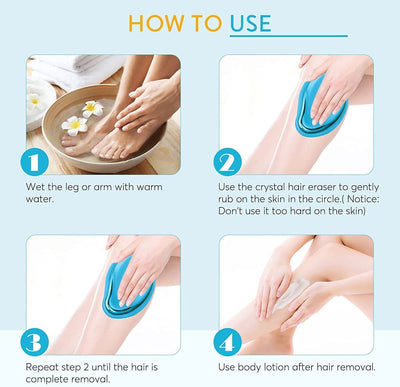 HOW TO USE

1

Wet the leg or arm with warm water.

2

Use the crystal hair eraser to gently rub on the skin in the circle.( Notice: Don't use it too hard on the skin)

3

Repeat step 2 until the hair is complete removal.

4

Use body lotion after hair removal.